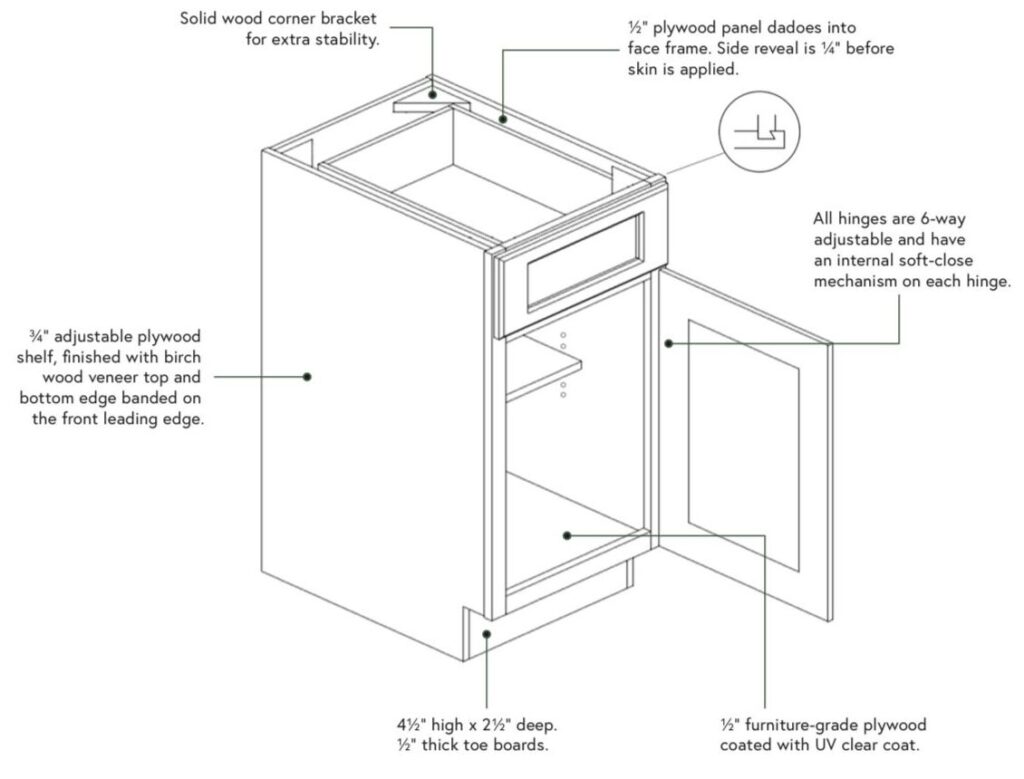 Solid wood corner bracket for extra stability.

½" plywood panel dadoes into face frame. Side reveal is ¼" before skin is applied.

All hinges are 6-way adjustable and have an internal soft-close mechanism on each hinge.

¾" adjustable plywood shelf, finished with birch wood veneer top and bottom edge banded on the front leading edge.

4½" high x 2½" deep. ½" thick toe boards.

½" furniture-grade plywood coated with UV clear coat.